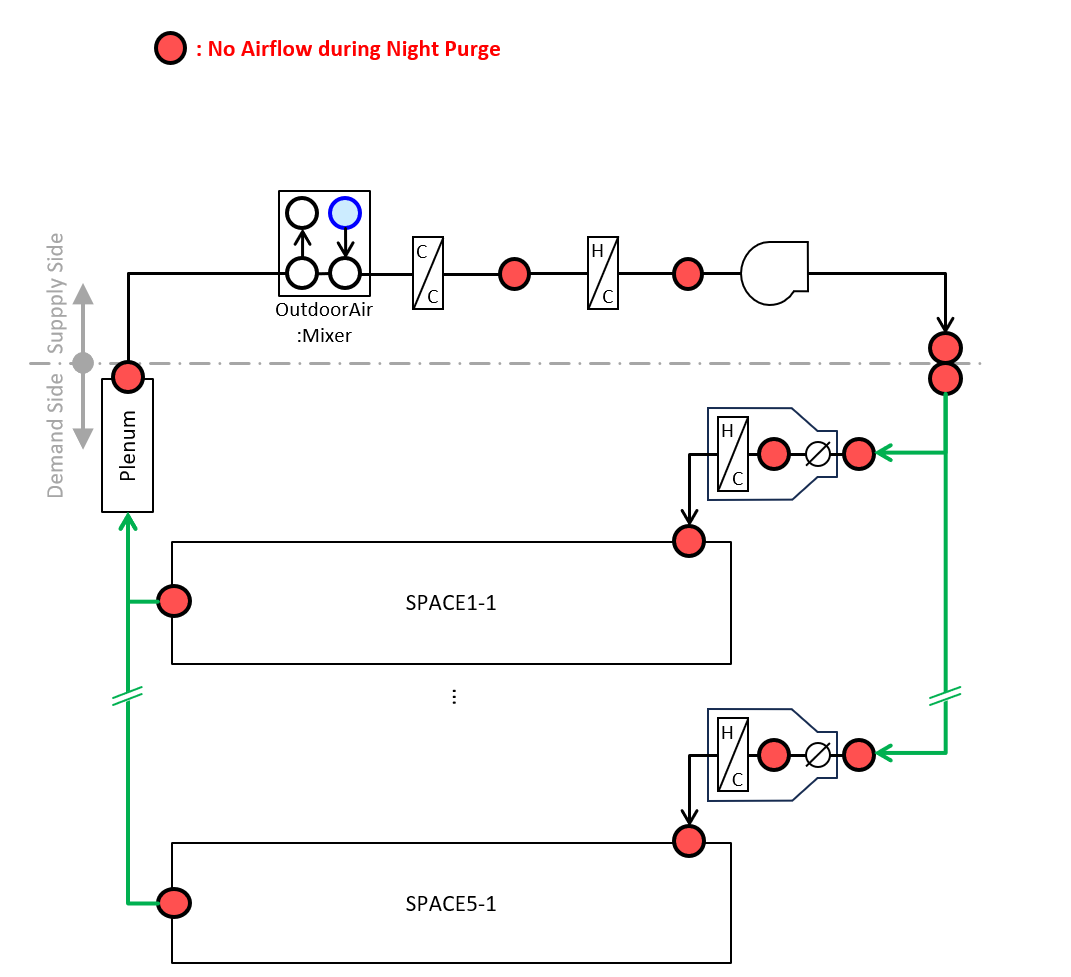 : No Airflow during Night Purge

Demand Side : Suppply Side

OutdoorAir :Mixer

C C

H C

Plenum

H C

SPACE1-1

⋮

H C

SPACE5-1